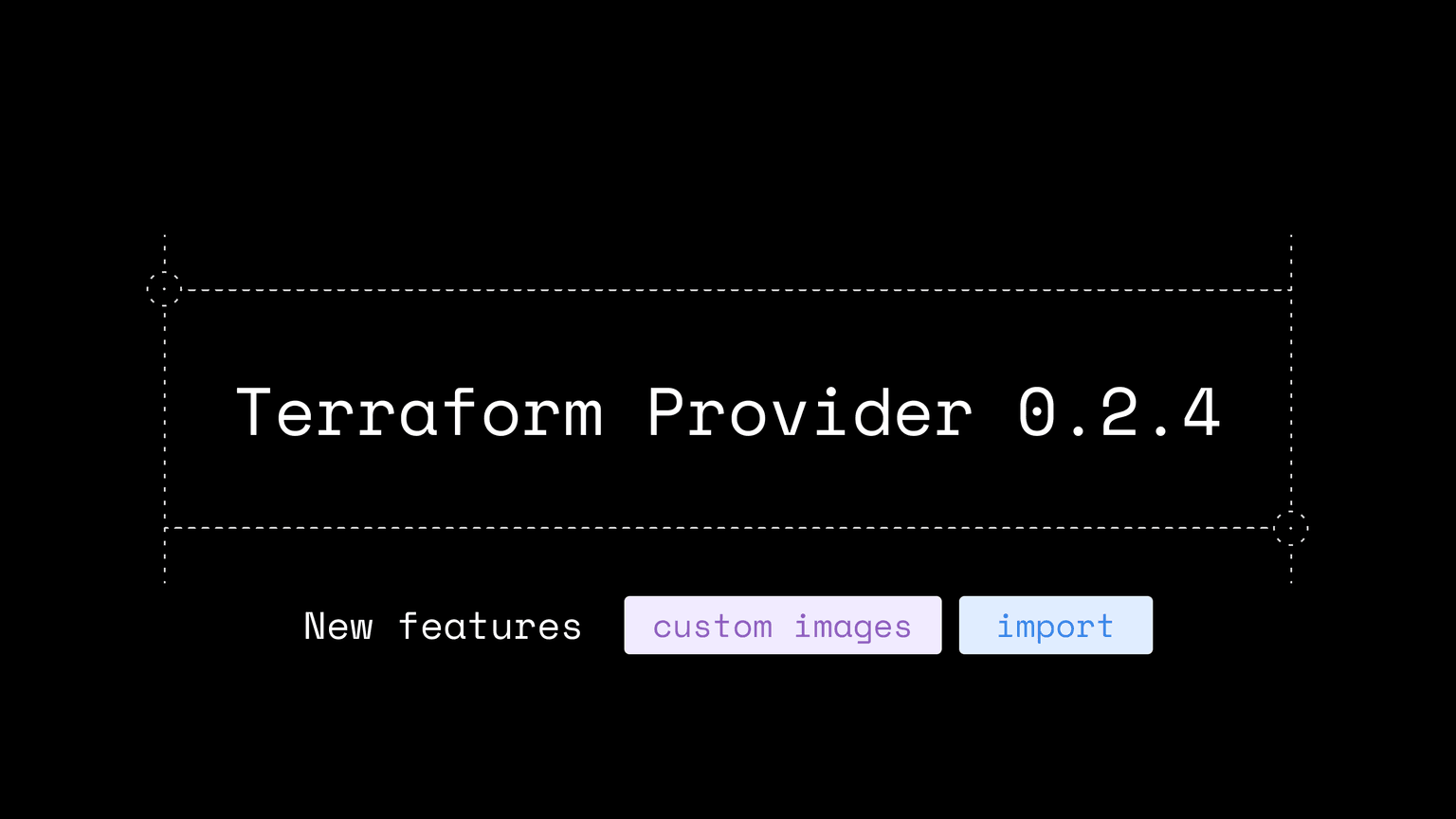 Terraform Provider 0.2.4

New features custom images import